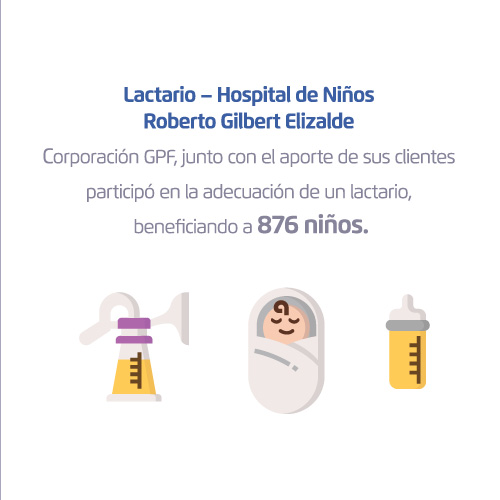 Lactario – Hospital de Niños
Roberto Gilbert Elizalde

Corporación GPF, junto con el aporte de sus clientes participó en la adecuación de un lactario, beneficiando a 876 niños.